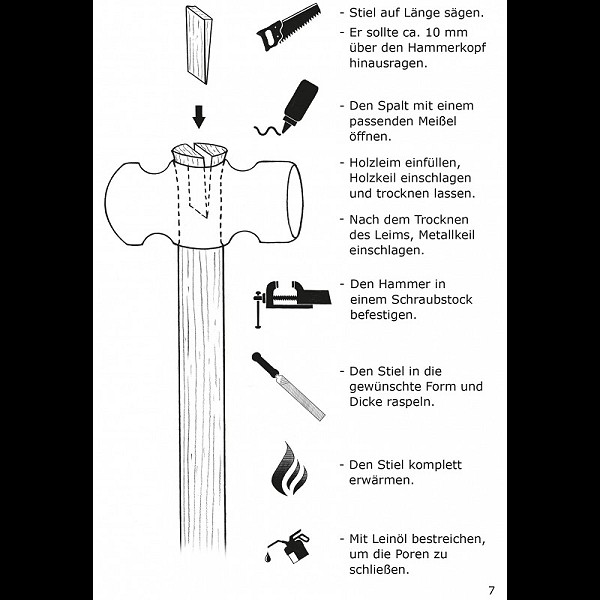 - Stiel auf Länge sägen.
- Er sollte ca. 10 mm über den Hammerkopf hinausragen.

- Den Spalt mit einem passenden Meißel öffnen.

- Holzleim einfüllen, Holzkeil einschlagen und trocknen lassen.

- Nach dem Trocknen des Leims, Metallkeil einschlagen.

- Den Hammer in einem Schraubstock befestigen.

- Den Stiel in die gewünschte Form und Dicke raspeln.

- Den Stiel komplett erwärmen.

- Mit Leinöl bestreichen, um die Poren zu schließen.

7