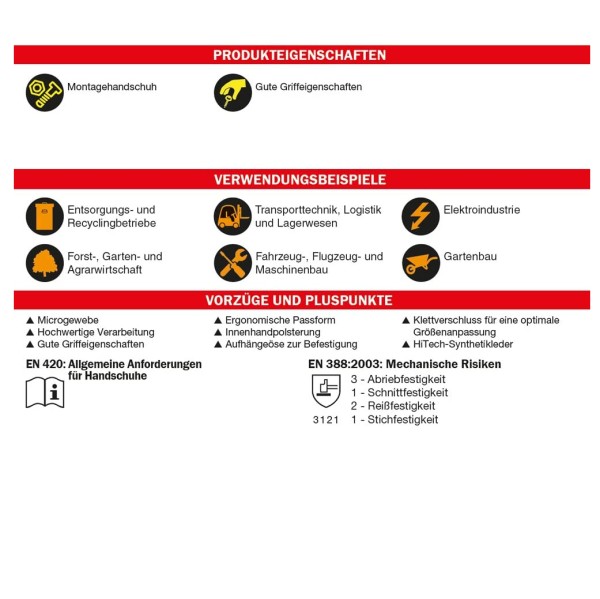 PRODUKTEIGENSCHAFTEN

Montagehandschuh

Gute Griffeigenschaften

VERWENDUNGSBEISPIELE

Entsorgungs- und Recyclingbetriebe

Transporttechnik, Logistik und Lagerwesen

Elektroindustrie

Forst-, Garten- und Agrarwirtschaft

Fahrzeug-, Flugzeug- und Maschinenbau

Gartenbau

VORZÜGE UND PLUSPUNKTE

▲ Microgewebe
▲ Hochwertige Verarbeitung
▲ Gute Griffeigenschaften

▲ Ergonomische Passform
▲ Innenhandpolsterung
▲ Aufhängeöse zur Befestigung

▲ Klettverschluss für eine optimale Größenanpassung
▲ HiTech-Synthetikleder

EN 420: Allgemeine Anforderungen für Handschuhe

EN 388:2003: Mechanische Risiken

3121

3 - Abriebfestigkeit
1 - Schnittfestigkeit
2 - Reißfestigkeit
1 - Stichfestigkeit