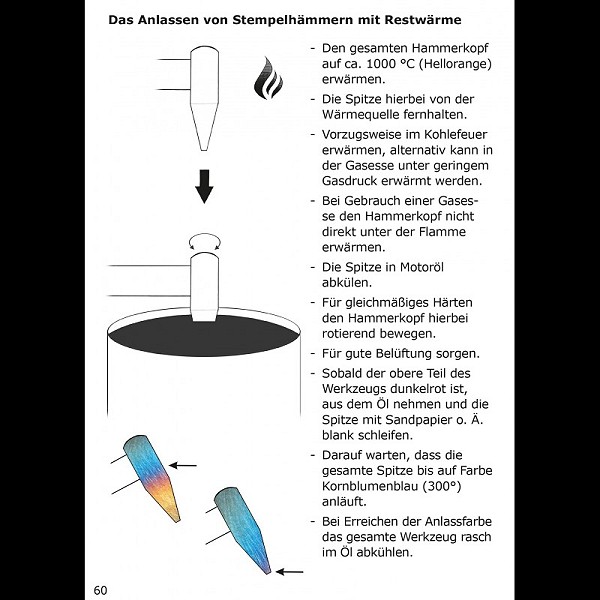 Das Anlassen von Stempelhämmern mit Restwärme

- Den gesamten Hammerkopf auf ca. 1000 °C (Hellorange) erwärmen.

- Die Spitze hierbei von der Wärmequelle fernhalten.

- Vorzugsweise im Kohlefeuer erwärmen, alternativ kann in der Gasesse unter geringem Gasdruck erwärmt werden.

- Bei Gebrauch einer Gasesse den Hammerkopf nicht direkt unter der Flamme erwärmen.

- Die Spitze in Motoröl abkülen.

- Für gleichmäßiges Härten den Hammerkopf hierbei rotierend bewegen.

- Für gute Belüftung sorgen.

- Sobald der obere Teil des Werkzeugs dunkelrot ist, aus dem Öl nehmen und die Spitze mit Sandpapier o. Ä. blank schleifen.

- Darauf warten, dass die gesamte Spitze bis auf Farbe Kornblumenblau (300°) anläuft.

- Bei Erreichen der Anlassfarbe das gesamte Werkzeug rasch im Öl abkühlen.

60